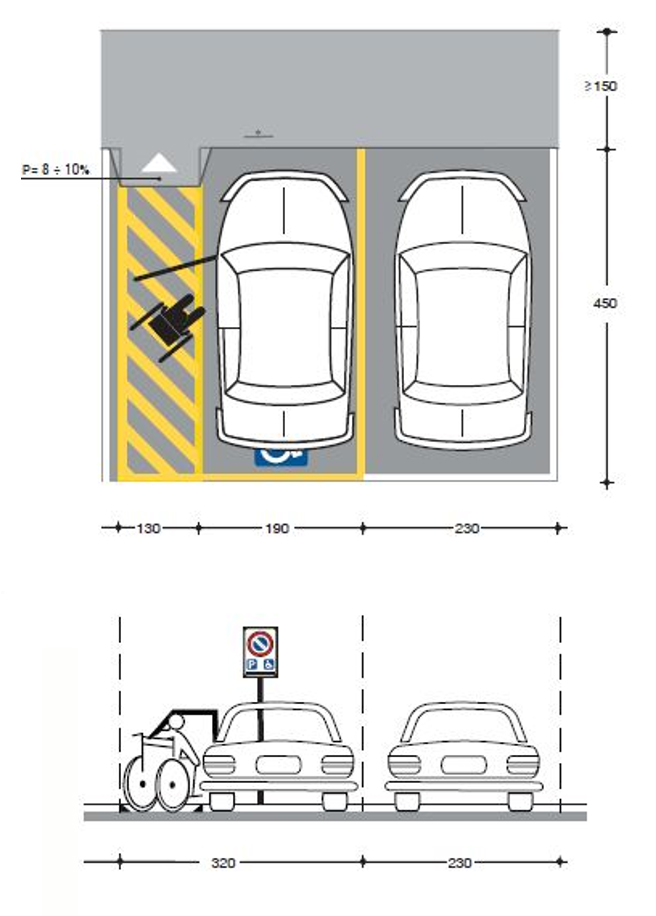 ≥150

P= 8 ÷ 10%

450

130
190
230

P

320
230